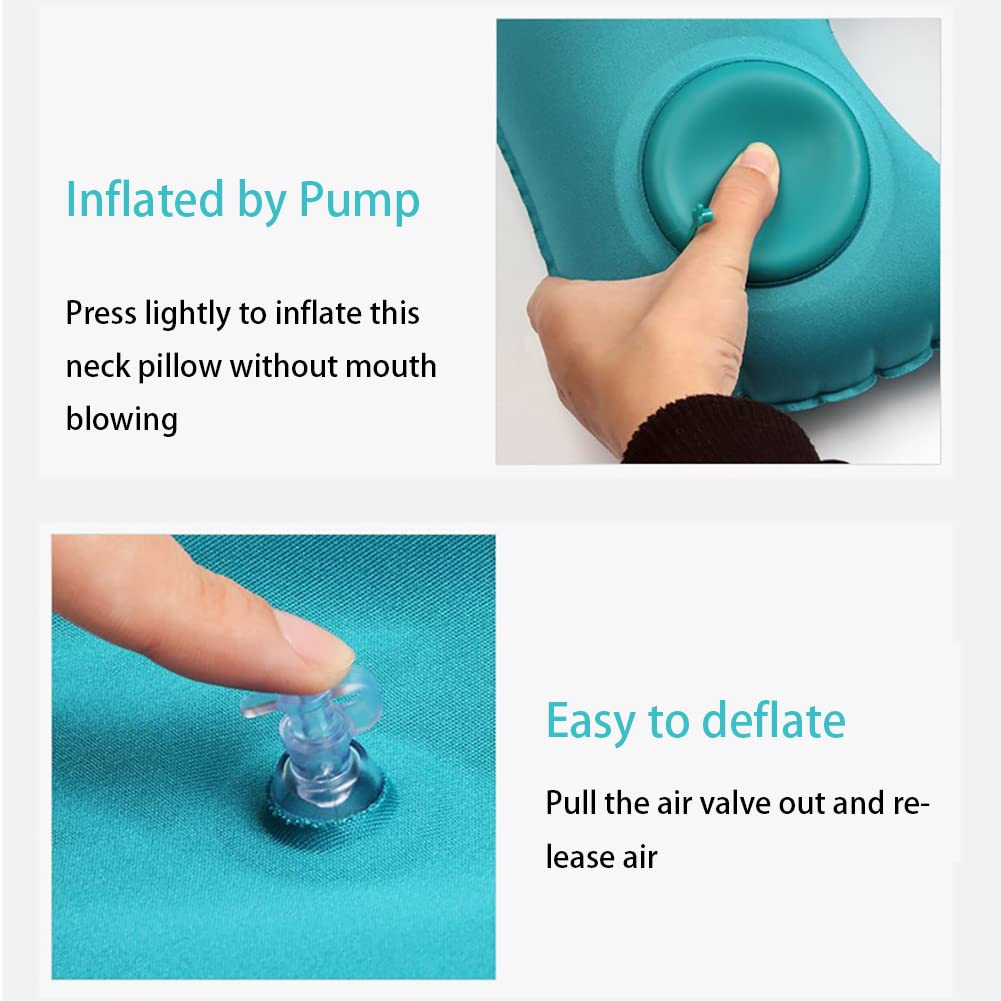 Inflated by Pump

Press lightly to inflate this neck pillow without mouth blowing

Easy to deflate

Pull the air valve out and release air