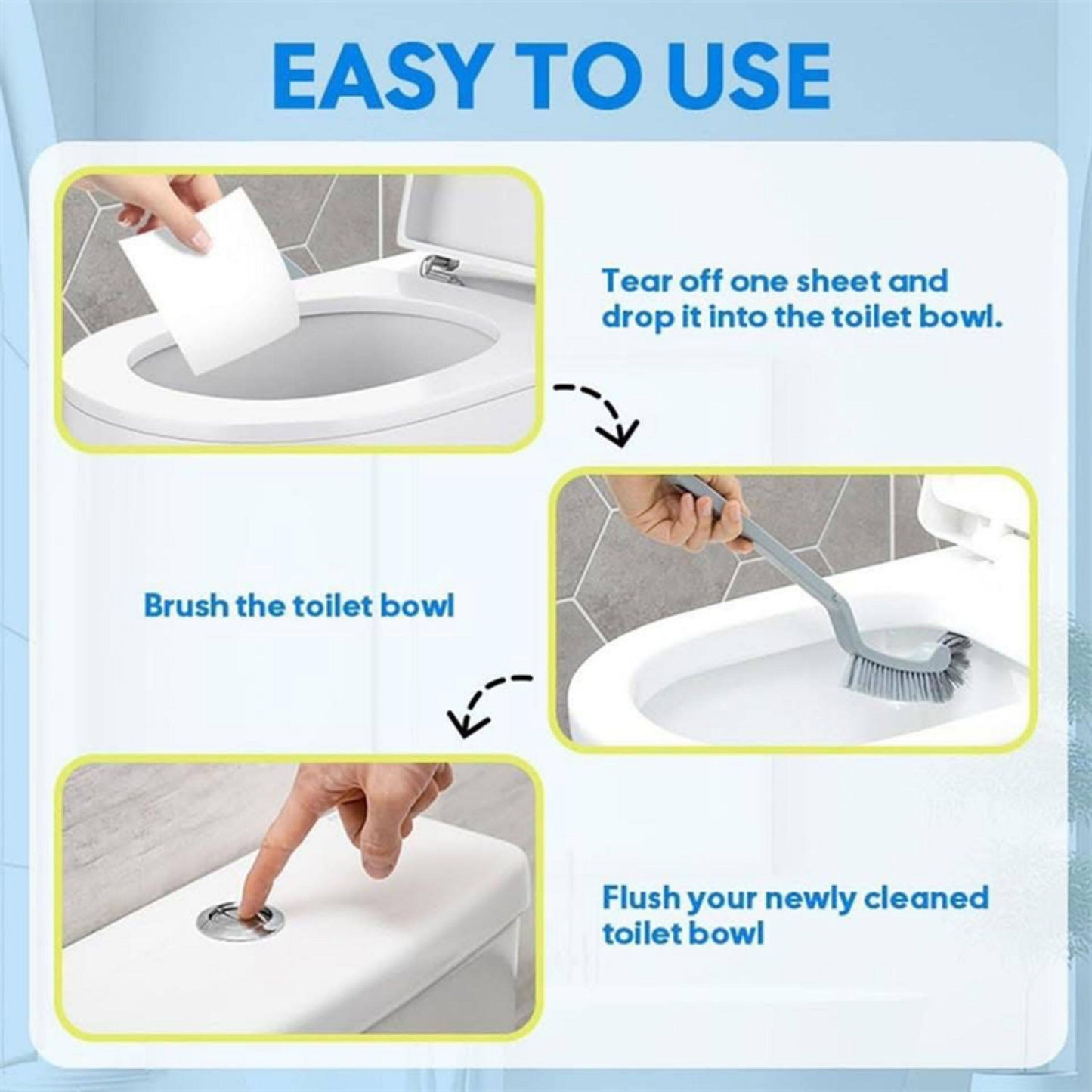 EASY TO USE

Tear off one sheet and drop it into the toilet bowl.

Brush the toilet bowl

Flush your newly cleaned toilet bowl