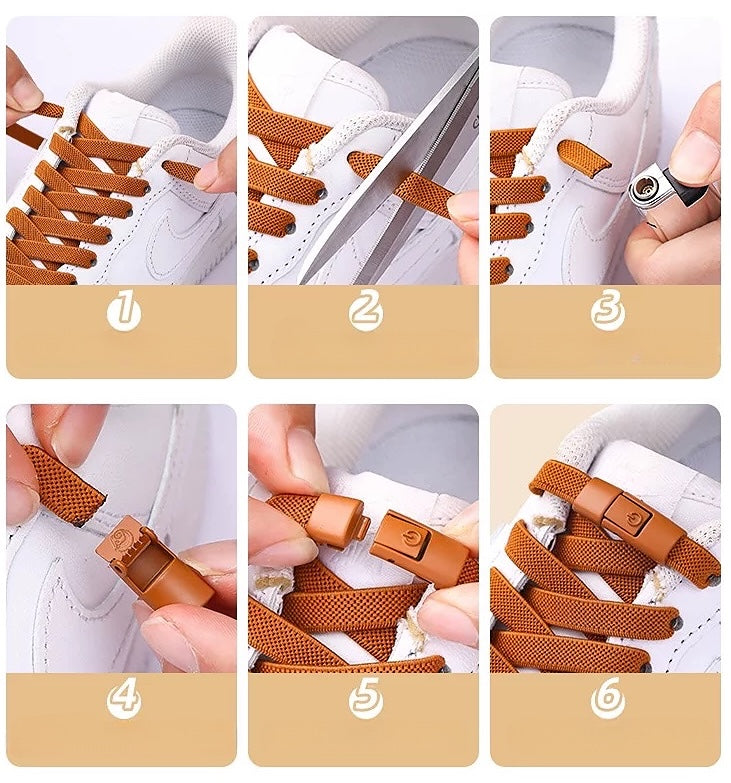 1

2

3

4

5

6