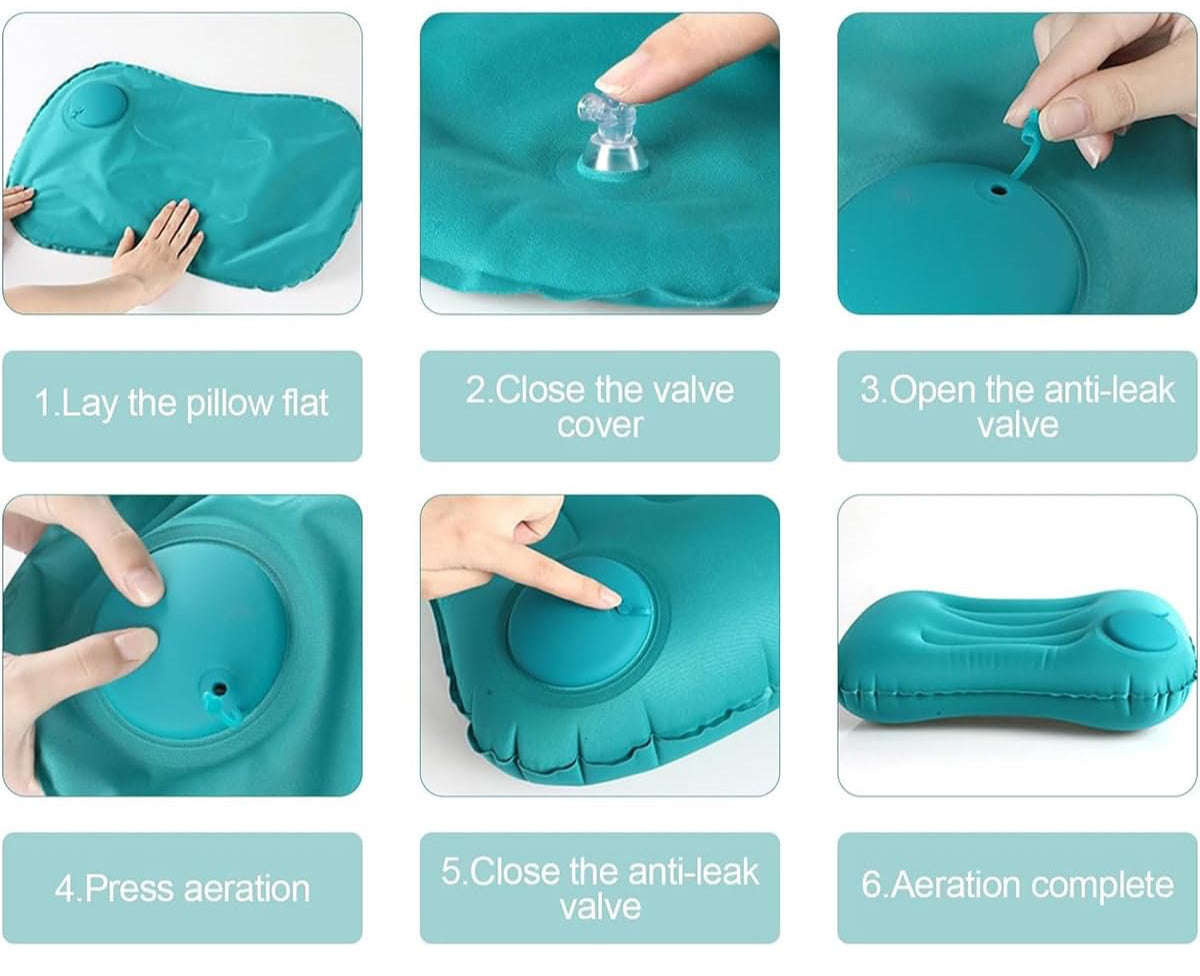 1.Lay the pillow flat

2.Close the valve cover

3.Open the anti-leak valve

4.Press aeration

5.Close the anti-leak valve

6.Aeration complete