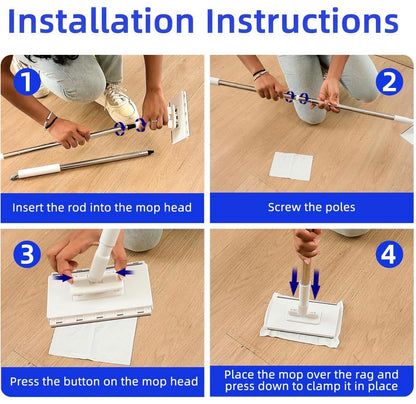 Installation Instructions

1

Insert the rod into the mop head

2

Screw the poles

3

Press the button on the mop head

4

Place the mop over the rag and press down to clamp it in place