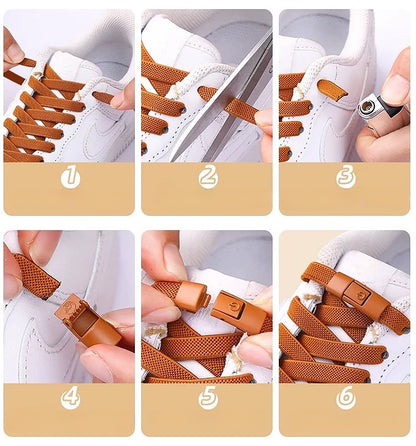 1

2

3

4

5

6