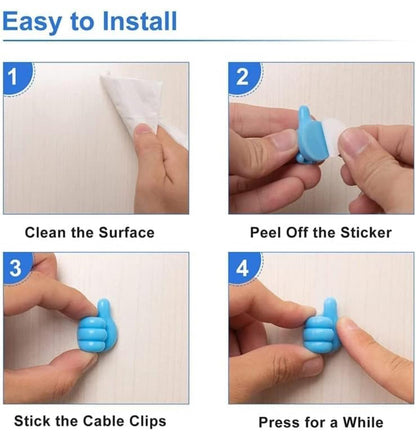 Easy to Install

1

Clean the Surface

2

Peel Off the Sticker

3

Stick the Cable Clips

4

Press for a While