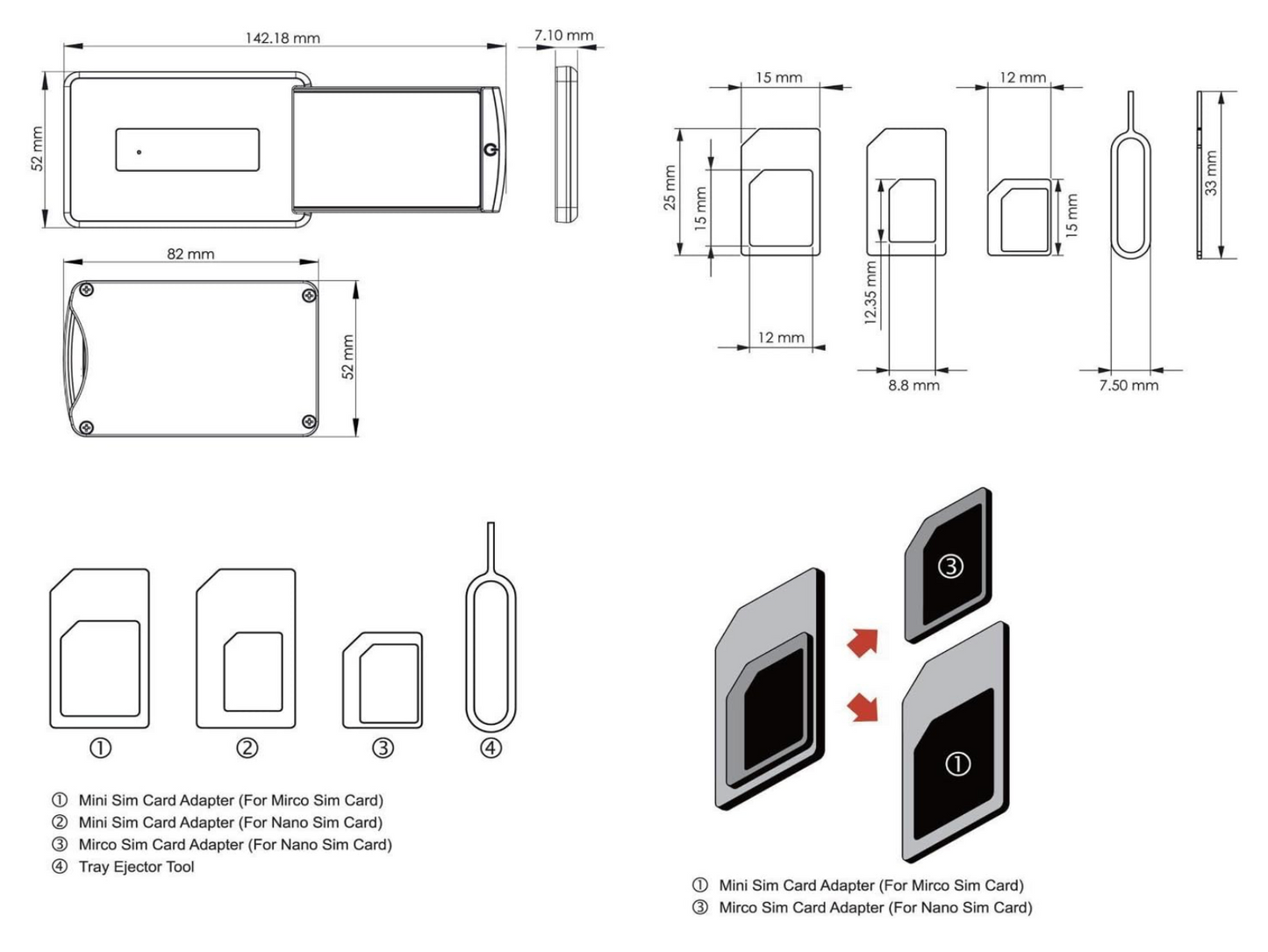 142.18 mm

7.10 mm

52 mm

82 mm

52 mm

15 mm

25 mm

15 mm

12 mm

12.35 mm

8.8 mm

12 mm

15 mm

7.50 mm

33 mm

①

②

③

④

① Mini Sim Card Adapter (For Mirco Sim Card)
② Mini Sim Card Adapter (For Nano Sim Card)
③ Mirco Sim Card Adapter (For Nano Sim Card)
④ Tray Ejector Tool

③

①

① Mini Sim Card Adapter (For Mirco Sim Card)
③ Mirco Sim Card Adapter (For Nano Sim Card)